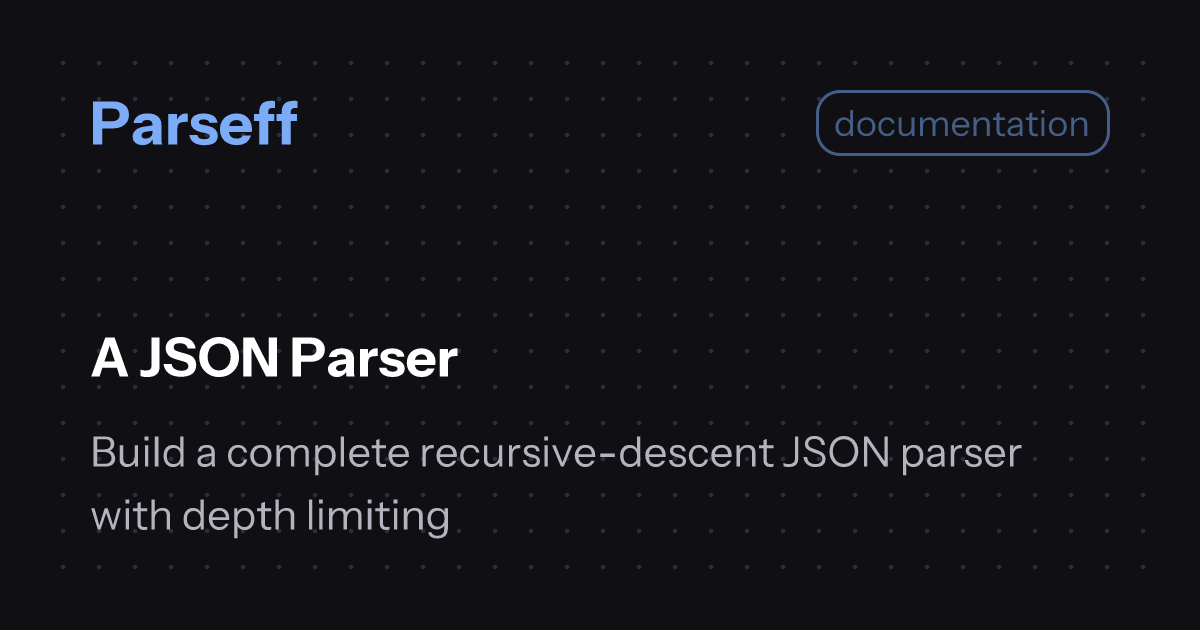 Parseff

documentation

A JSON Parser

Build a complete recursive-descent JSON parser with depth limiting